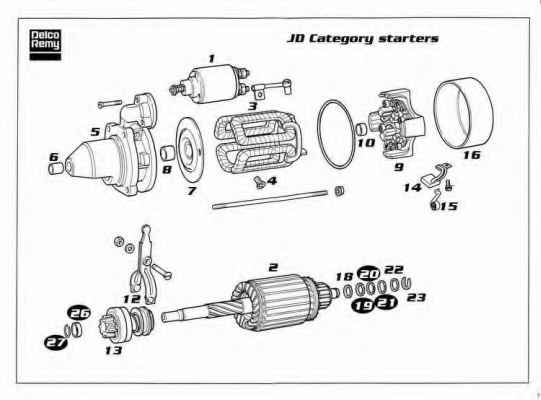 Delco Remy

JD Category starters

1
3
5
6
8
7
4
10
9
16
14
15
12
2
18
20
22
19
21
23
26
27
13