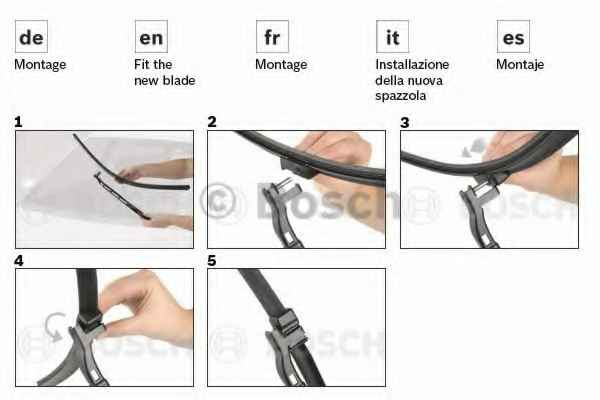 de
Montage

en
Fit the new blade

fr
Montage

it
Installazione della nuova spazzola

es
Montaje

1

2

3

4

5

© BOSCH

BOSCH

BOSCH

BOSCH